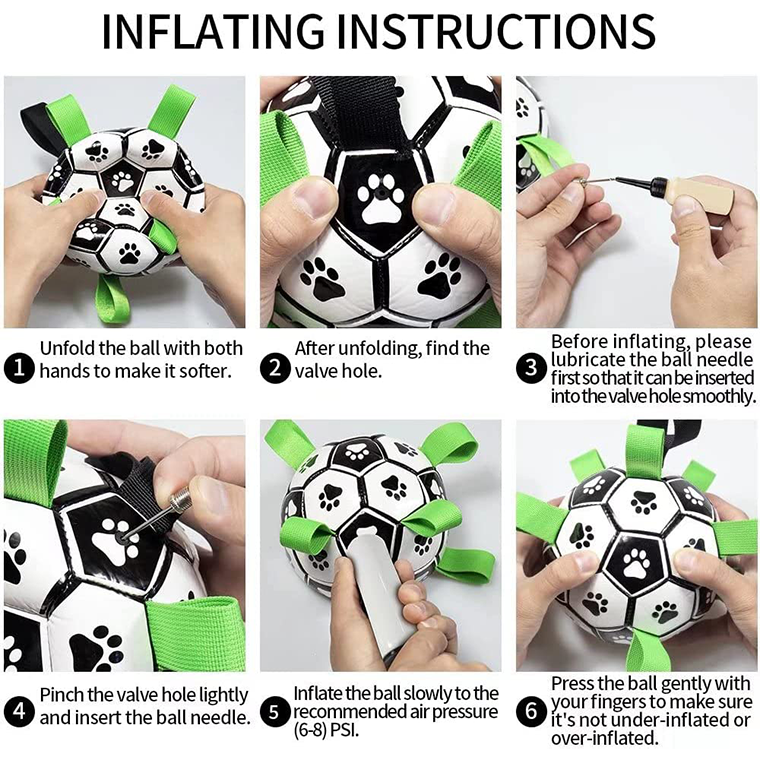 INFLATING INSTRUCTIONS

1 Unfold the ball with both hands to make it softer.

2 After unfolding, find the valve hole.

3 Before inflating, please lubricate the ball needle first so that it can be inserted into the valve hole smoothly.

4 Pinch the valve hole lightly and insert the ball needle.

5 Inflate the ball slowly to the recommended air pressure (6-8) PSI.

6 Press the ball gently with your fingers to make sure it's not under-inflated or over-inflated.