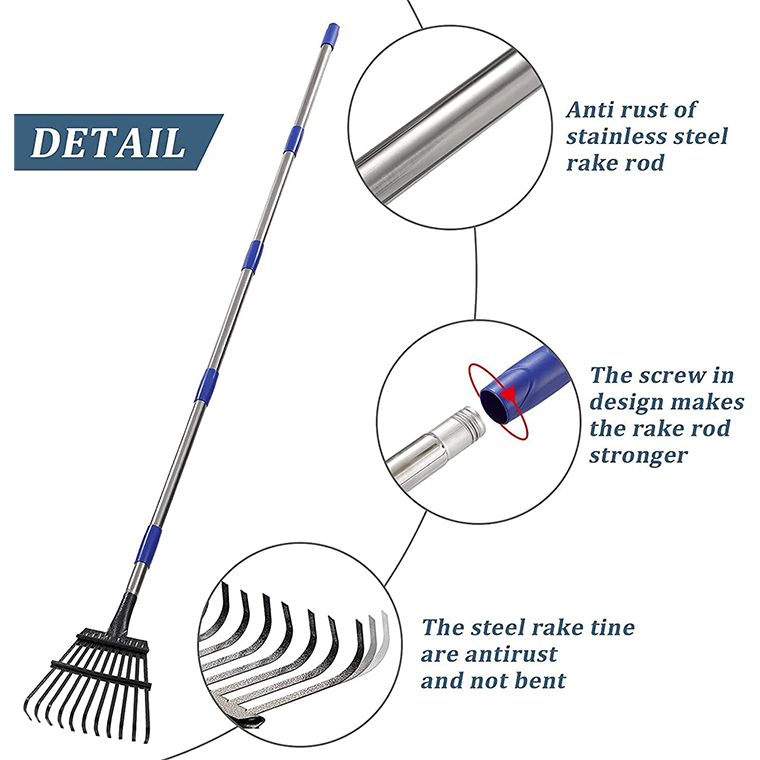 DETAIL

Anti rust of stainless steel rake rod

The screw in design makes the rake rod stronger

The steel rake tine are antirust and not bent