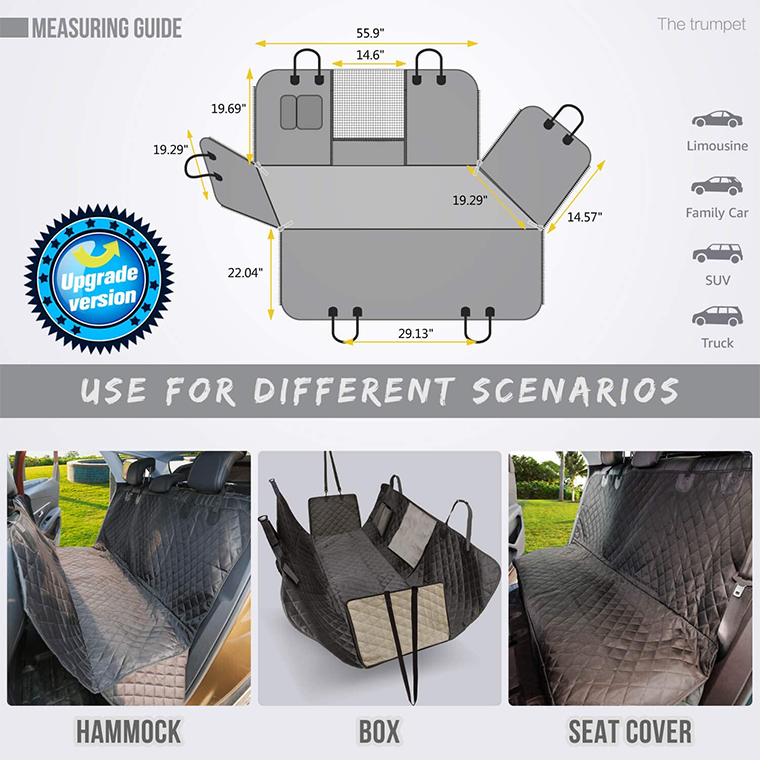 MEASURING GUIDE

The trumpet

55.9"

14.6"

19.69"

19.29"

19.29"

14.57"

22.04"

29.13"

Upgrade version

Limousine

Family Car

SUV

Truck

USE FOR DIFFERENT SCENARIOS

HAMMOCK

BOX

SEAT COVER