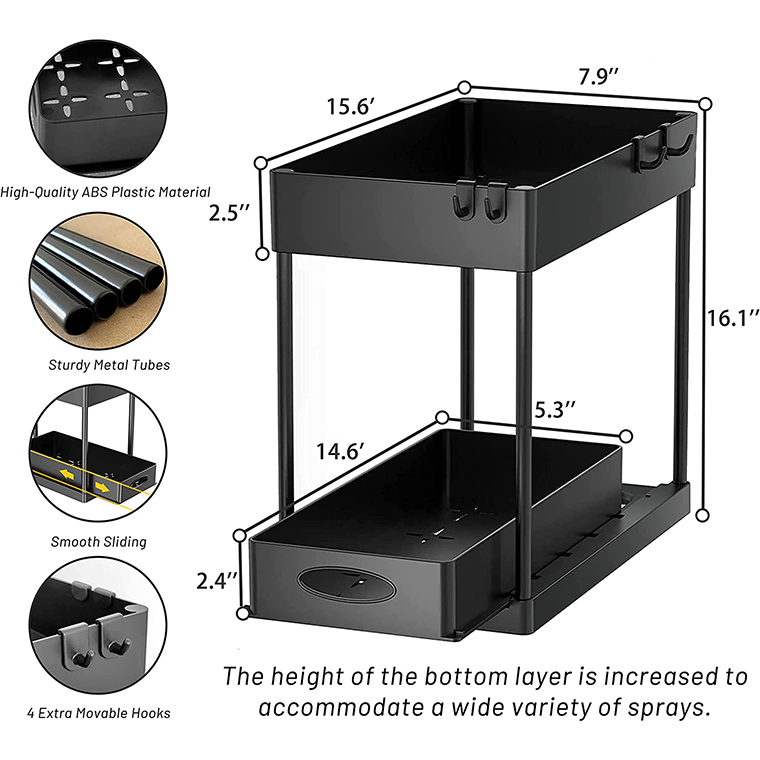 High-Quality ABS Plastic Material

Sturdy Metal Tubes

Smooth Sliding

4 Extra Movable Hooks

15.6′

7.9″

2.5″

16.1″

5.3″

14.6′

2.4″

The height of the bottom layer is increased to accommodate a wide variety of sprays.